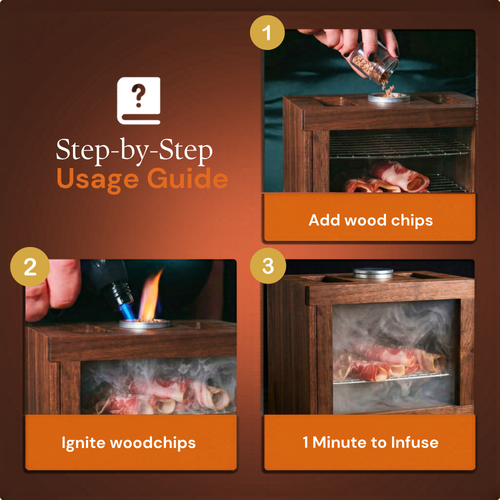 ?

Step-by-Step
Usage Guide

1

Add wood chips

2

Ignite woodchips

3

1 Minute to Infuse