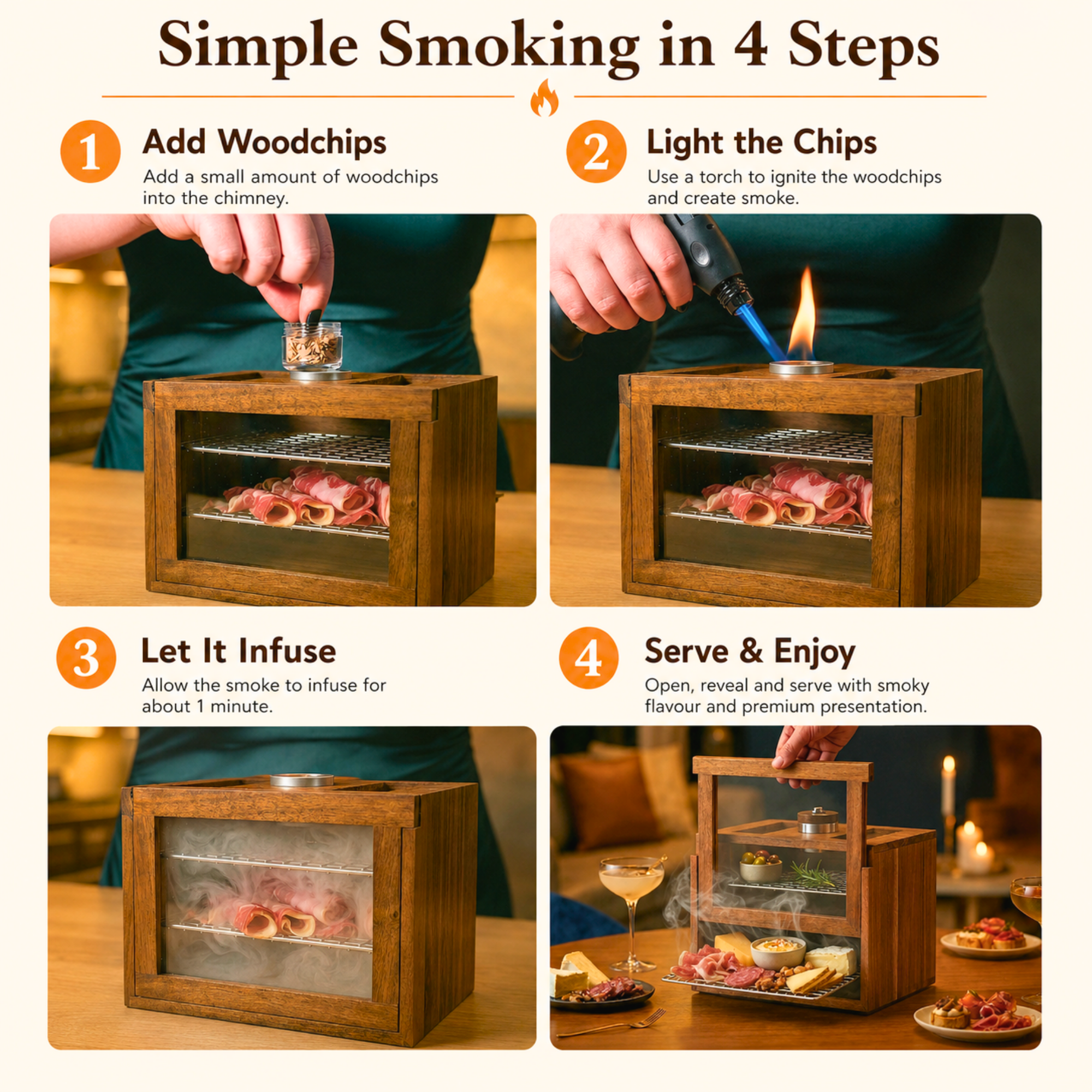 Simple Smoking in 4 Steps

1 Add Woodchips
Add a small amount of woodchips into the chimney.

2 Light the Chips
Use a torch to ignite the woodchips and create smoke.

3 Let It Infuse
Allow the smoke to infuse for about 1 minute.

4 Serve & Enjoy
Open, reveal and serve with smoky flavour and premium presentation.